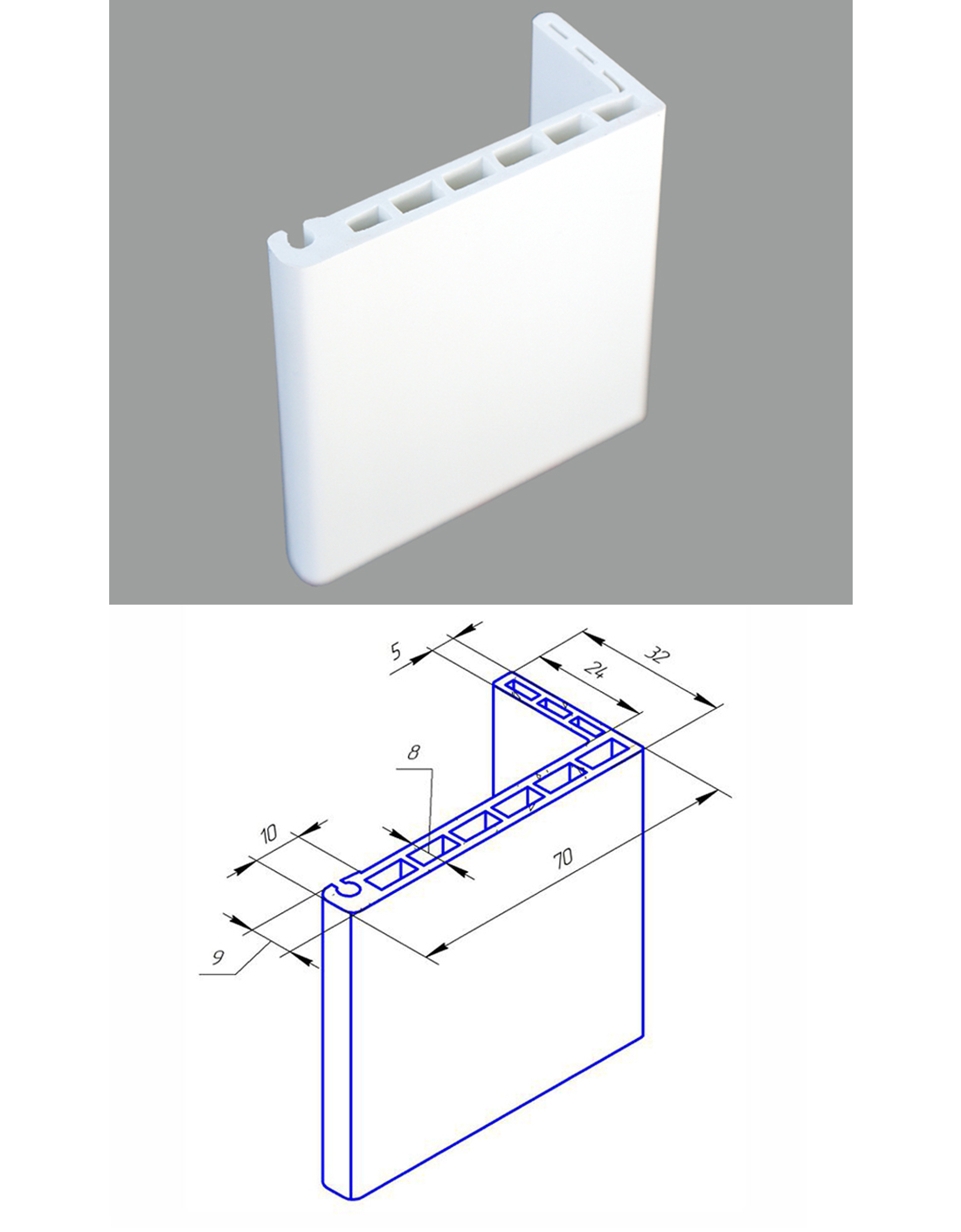 5
24
32
8
10
70
9